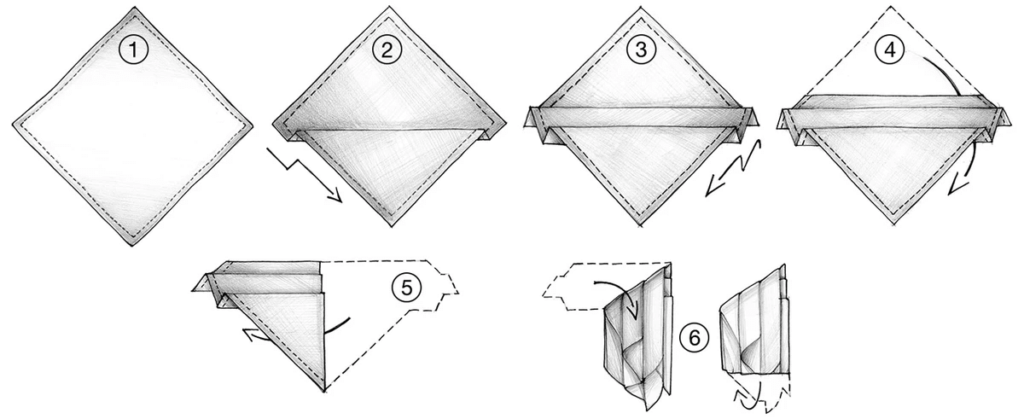 1
2
3
4
5
6