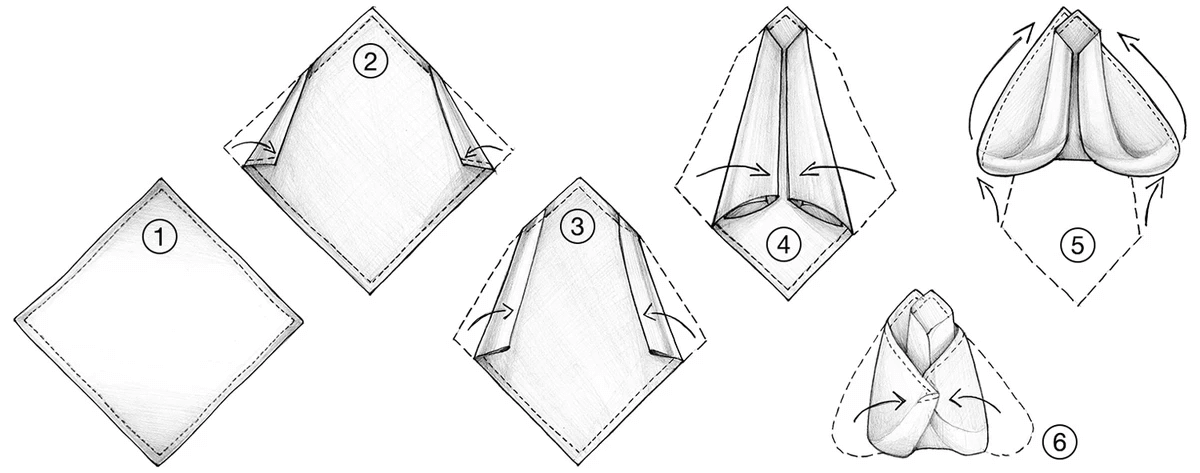 1
2
3
4
5
6