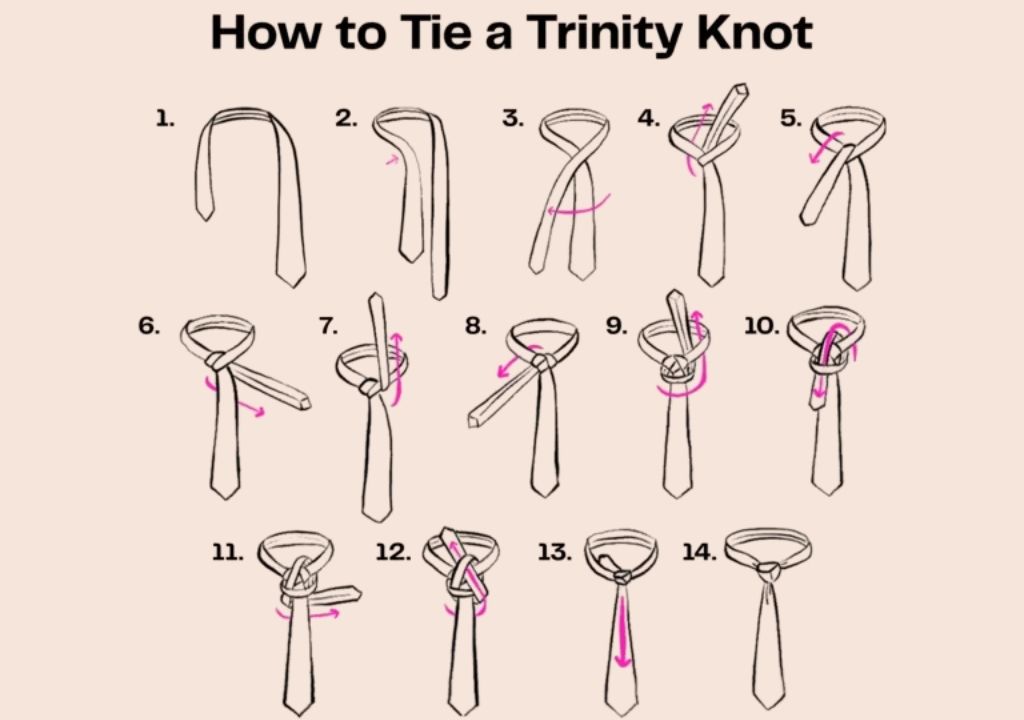 How to Tie a Trinity Knot

1.

2.

3.

4.

5.

6.

7.

8.

9.

10.

11.

12.

13.

14.