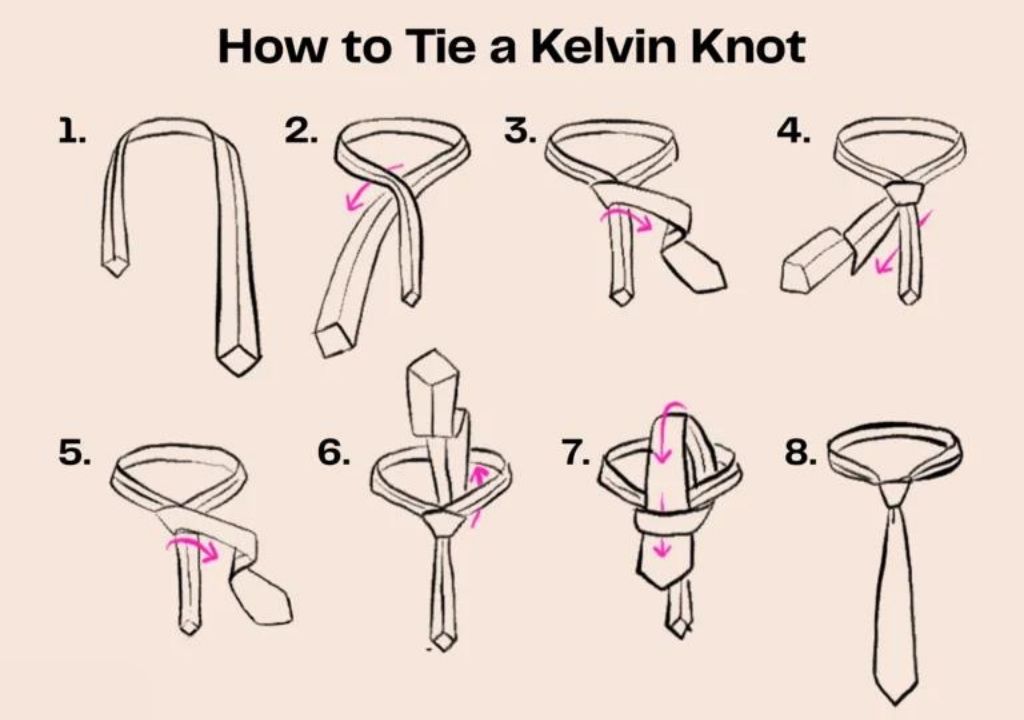 How to Tie a Kelvin Knot

1.

2.

3.

4.

5.

6.

7.

8.