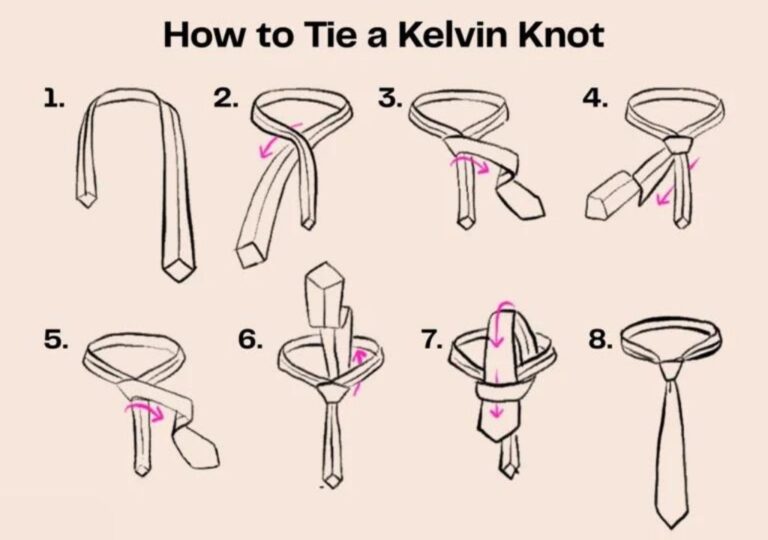 How to Tie a Kelvin Knot

1.

2.

3.

4.

5.

6.

7.

8.