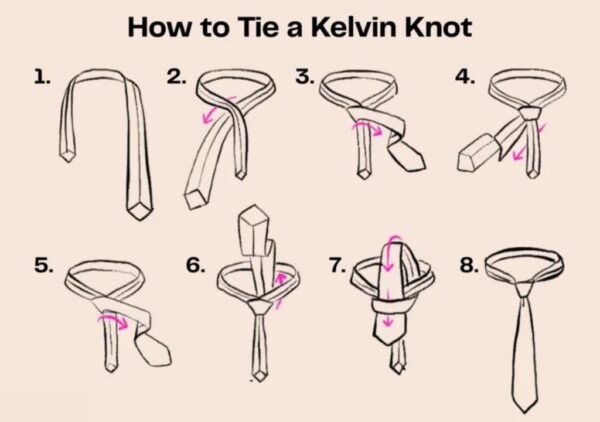 How to Tie a Kelvin Knot

1.

2.

3.

4.

5.

6.

7.

8.