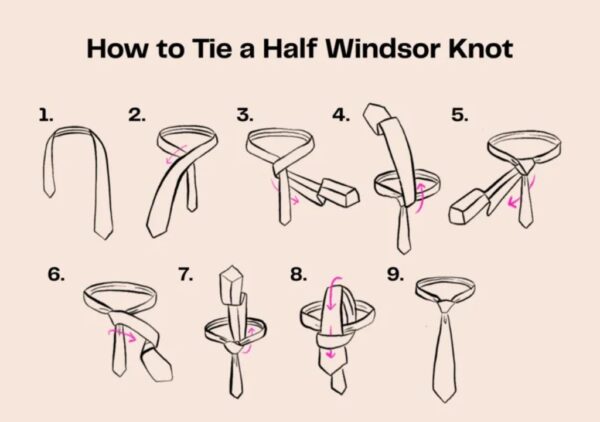 How to Tie a Half Windsor Knot

1.

2.

3.

4.

5.

6.

7.

8.

9.