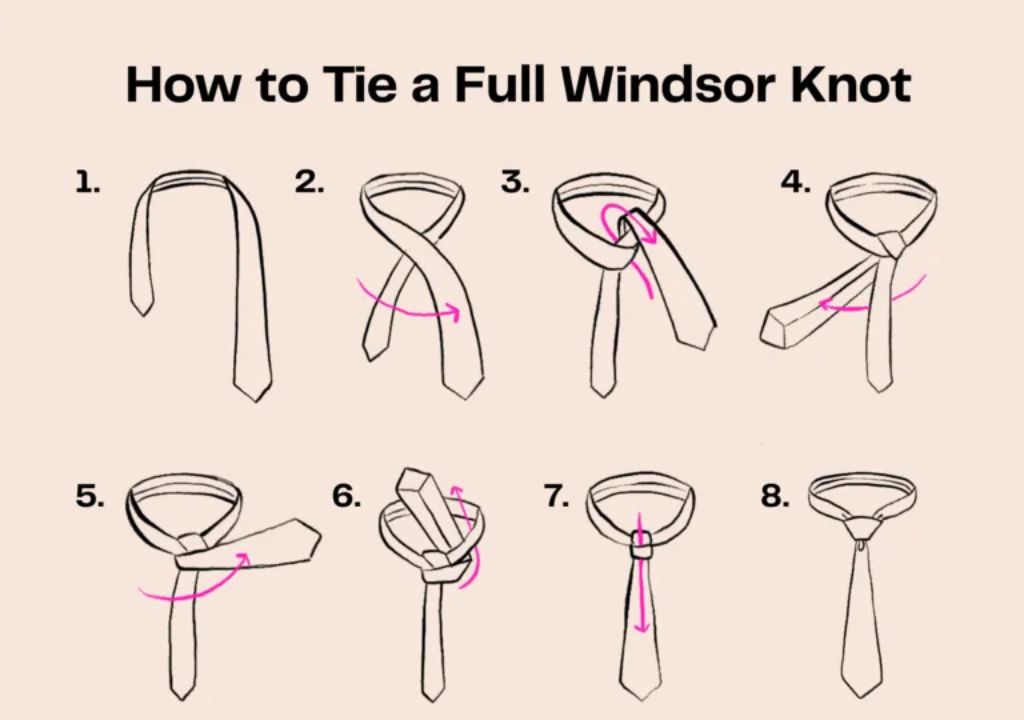 How to Tie a Full Windsor Knot

1.

2.

3.

4.

5.

6.

7.

8.