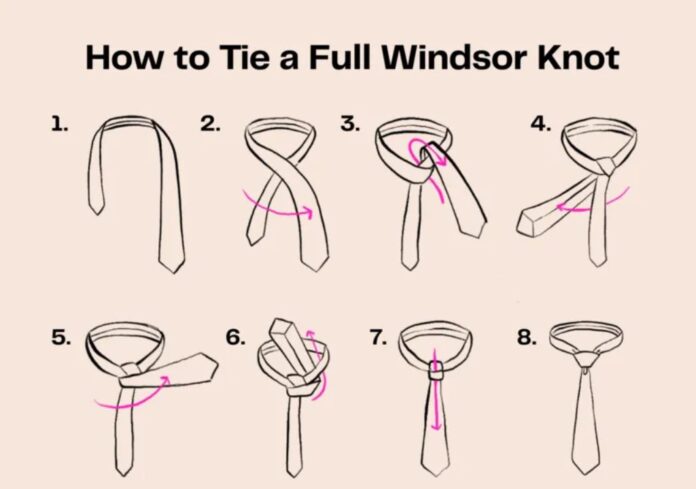 How to Tie a Full Windsor Knot

1.

2.

3.

4.

5.

6.

7.

8.